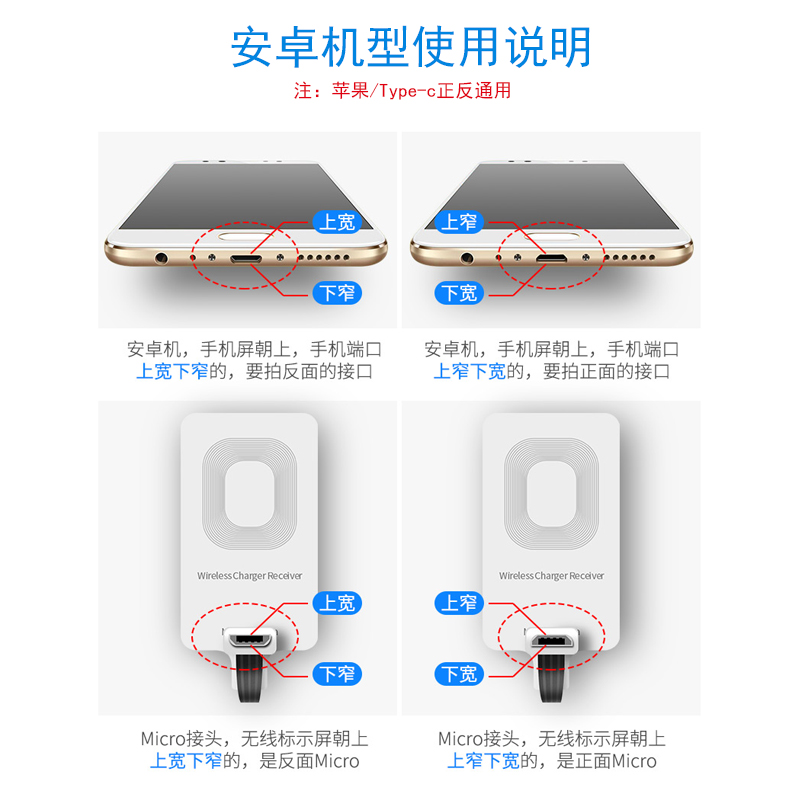 安卓机型使用说明

注：苹果/Type-c正反通用

上宽

下窄

安卓机，手机屏朝上，手机端口上宽下窄的，要拍反面的接口

上窄

下宽

安卓机，手机屏朝上，手机端口上窄下宽的，要拍正面的接口

Wireless Charger Receiver

上宽

下窄

Micro接头，无线标示屏朝上上宽下窄的，是反面Micro

Wireless Charger Receiver

上窄

下宽

Micro接头，无线标示屏朝上上窄下宽的，是正面Micro